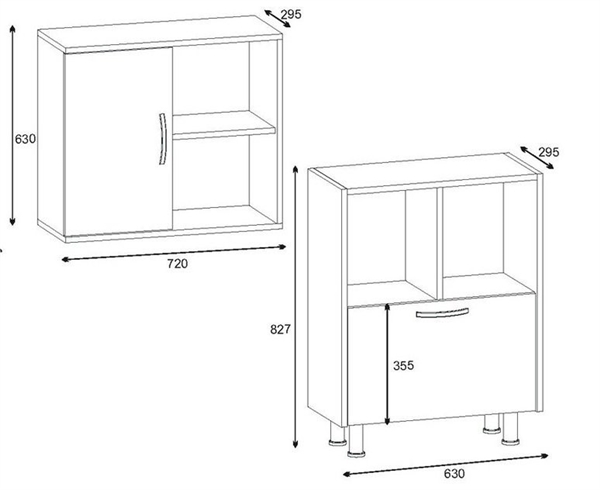 295
630
720
295
827
355
630